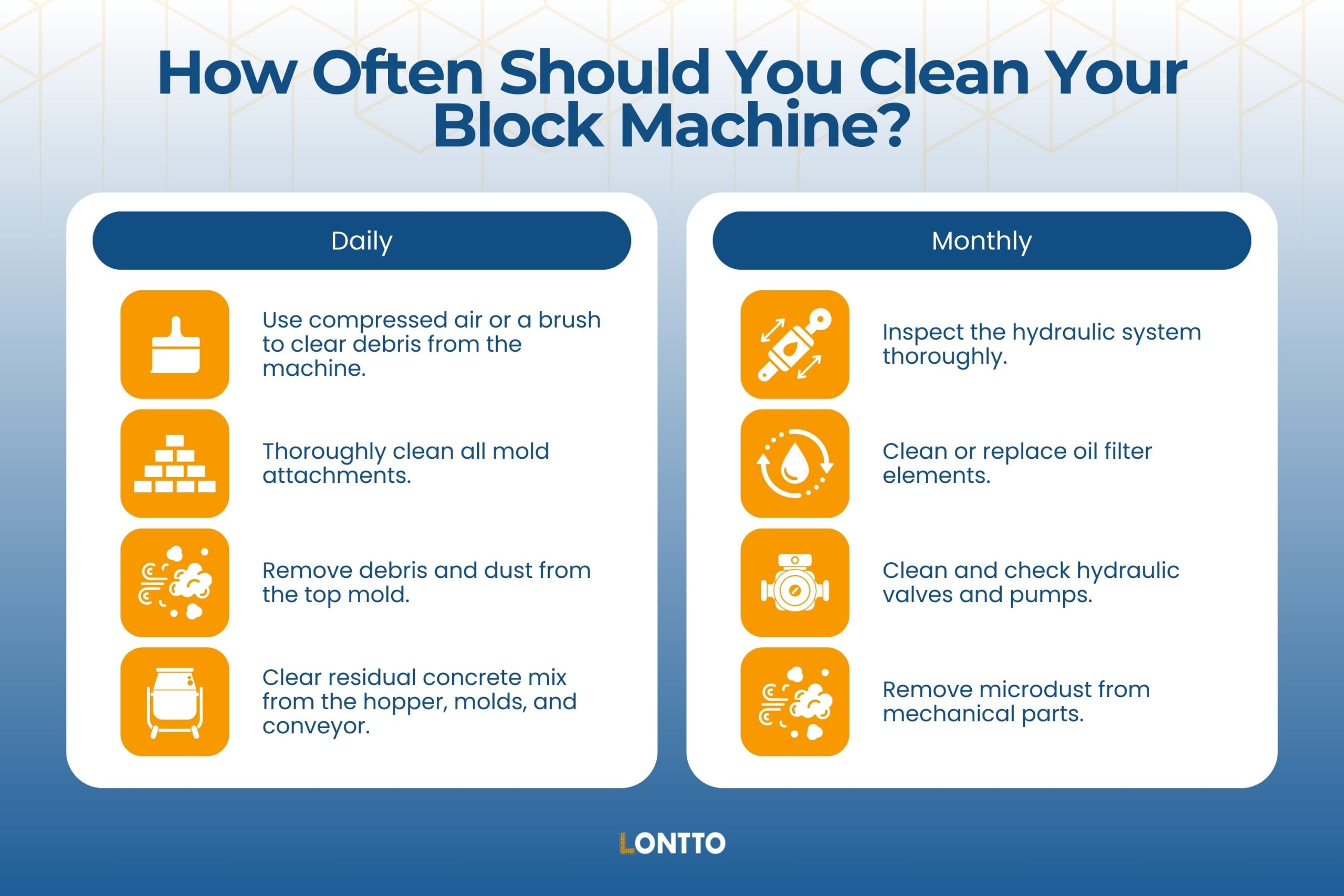 How Often Should You Clean Your Block Machine?

Daily

Use compressed air or a brush to clear debris from the machine.

Thoroughly clean all mold attachments.

Remove debris and dust from the top mold.

Clear residual concrete mix from the hopper, molds, and conveyor.

Monthly

Inspect the hydraulic system thoroughly.

Clean or replace oil filter elements.

Clean and check hydraulic valves and pumps.

Remove microdust from mechanical parts.

LONTTO